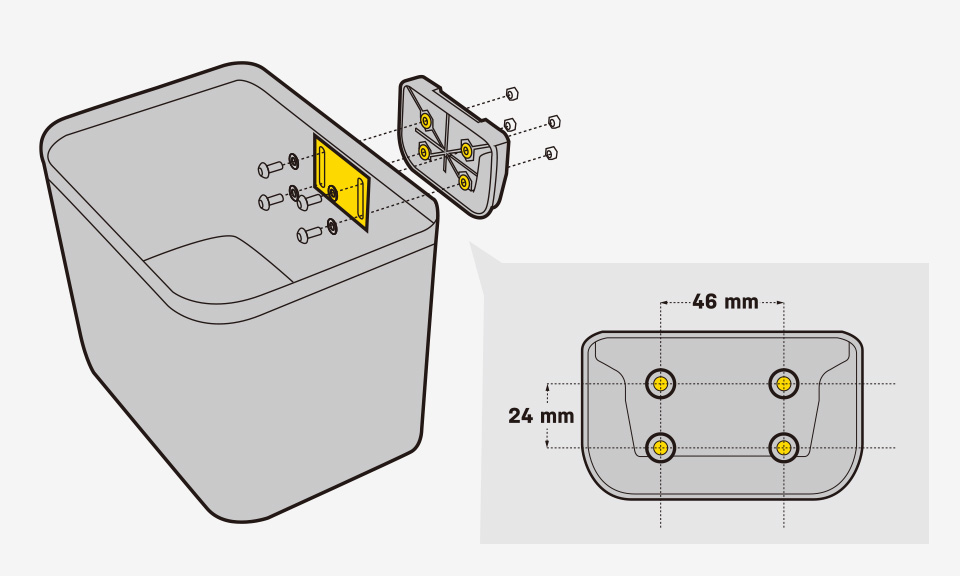 46 mm

24 mm