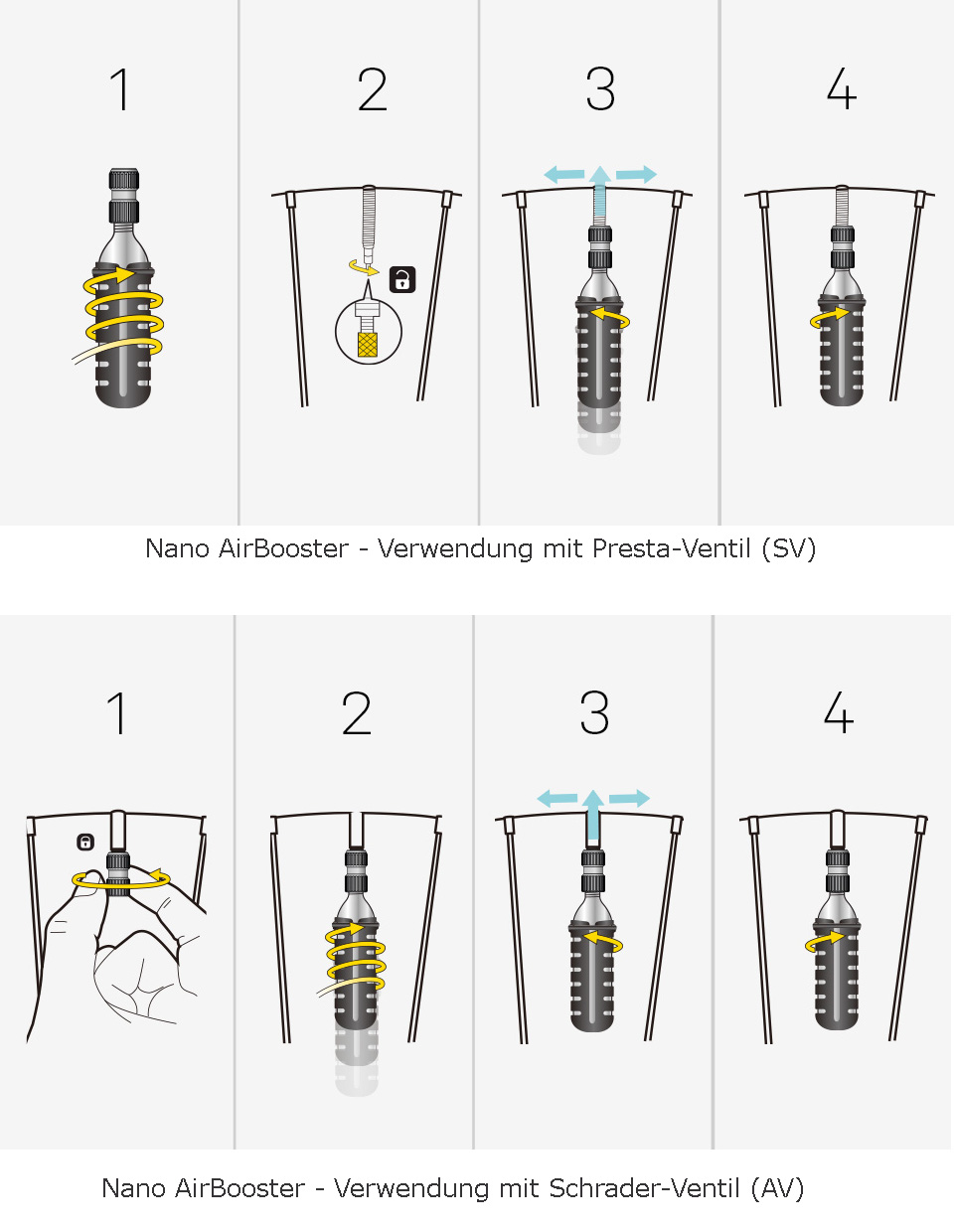 1

2

3

4

Nano AirBooster - Verwendung mit Presta-Ventil (SV)

1

2

3

4

Nano AirBooster - Verwendung mit Schrader-Ventil (AV)