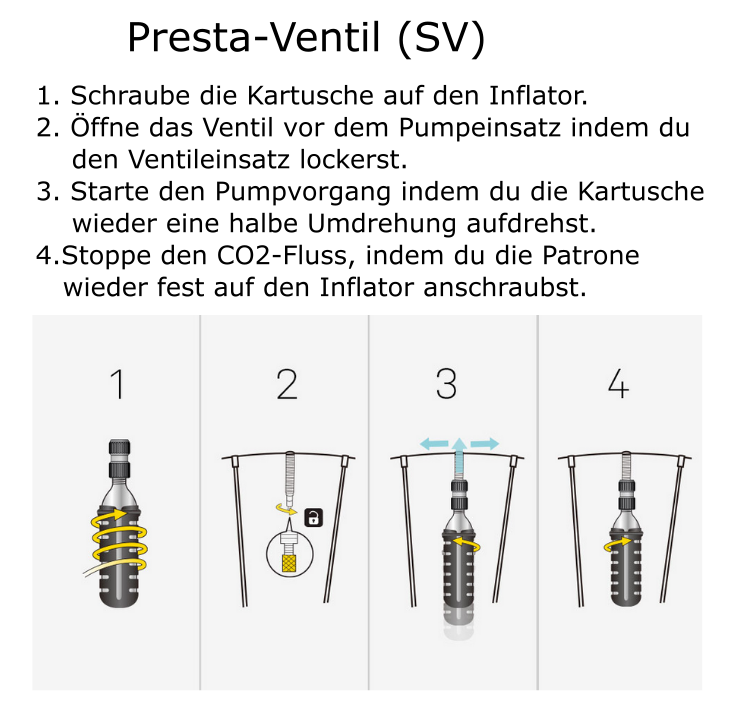 Presta-Ventil (SV)

1. Schraube die Kartusche auf den Inflator.
2. Öffne das Ventil vor dem Pumpeinsatz indem du den Ventileinsatz lockerst.
3. Starte den Pumpvorgang indem du die Kartusche wieder eine halbe Umdrehung aufdrehst.
4.Stoppe den CO2-Fluss, indem du die Patrone wieder fest auf den Inflator anschraubst.

1

2

3

4