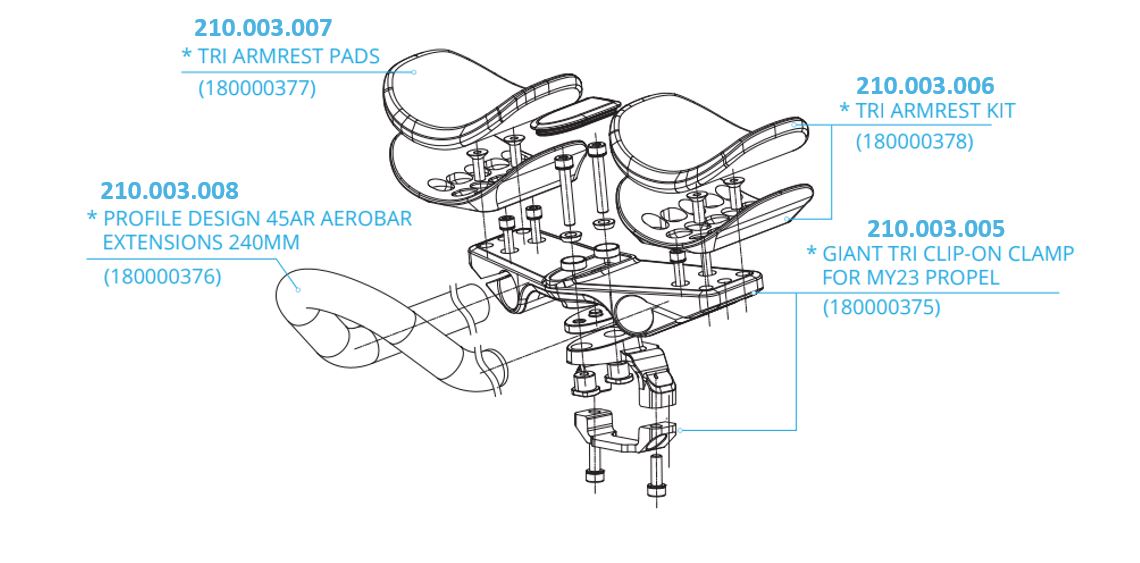 210.003.007
* TRI ARMREST PADS
(180000377)

210.003.006
* TRI ARMREST KIT
(180000378)

210.003.008
* PROFILE DESIGN 45AR AEROBAR EXTENSIONS 240MM
(180000376)

210.003.005
* GIANT TRI CLIP-ON CLAMP FOR MY23 PROPEL
(180000375)